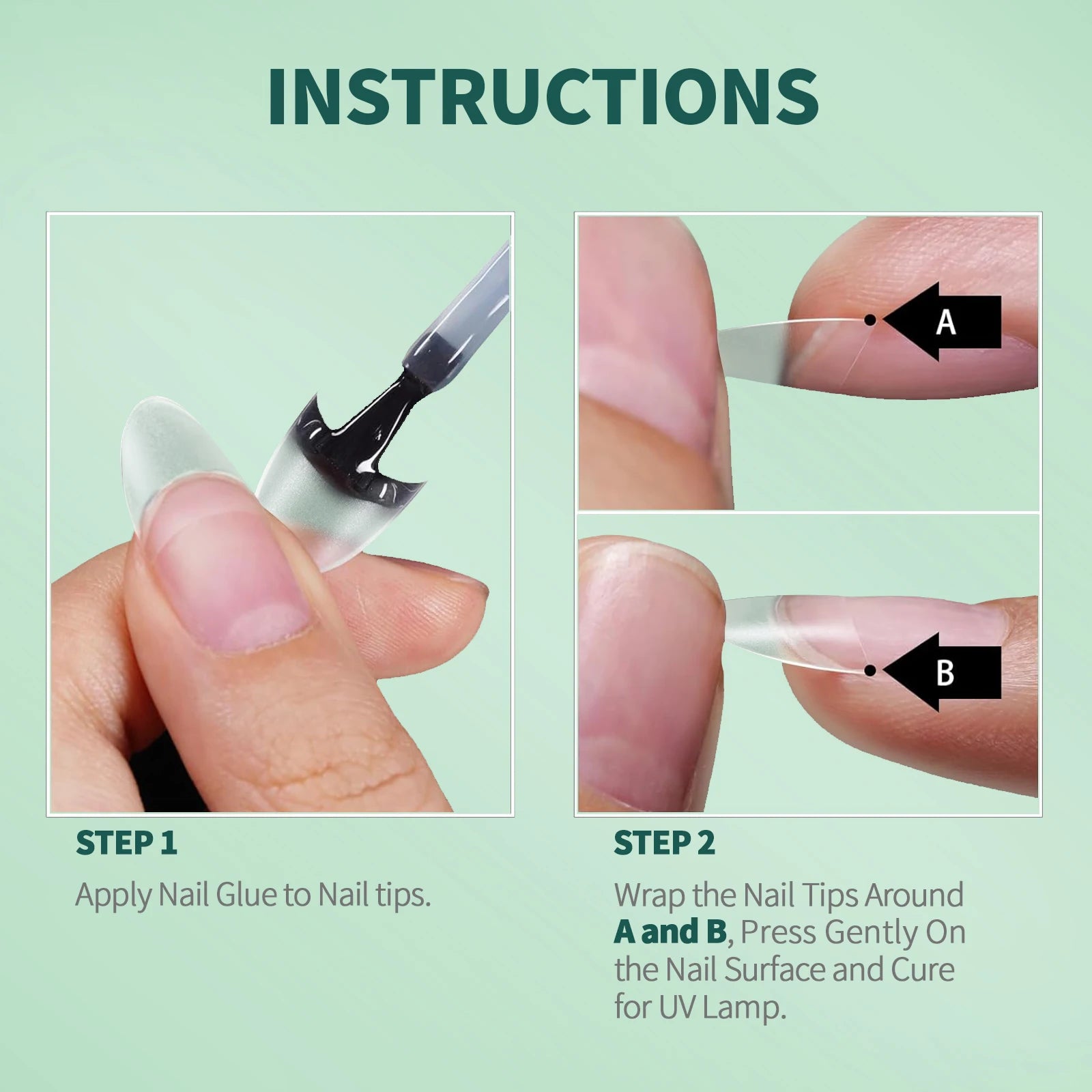 INSTRUCTIONS

A

B

STEP 1

Apply Nail Glue to Nail tips.

STEP 2

Wrap the Nail Tips Around A and B, Press Gently On the Nail Surface and Cure for UV Lamp.