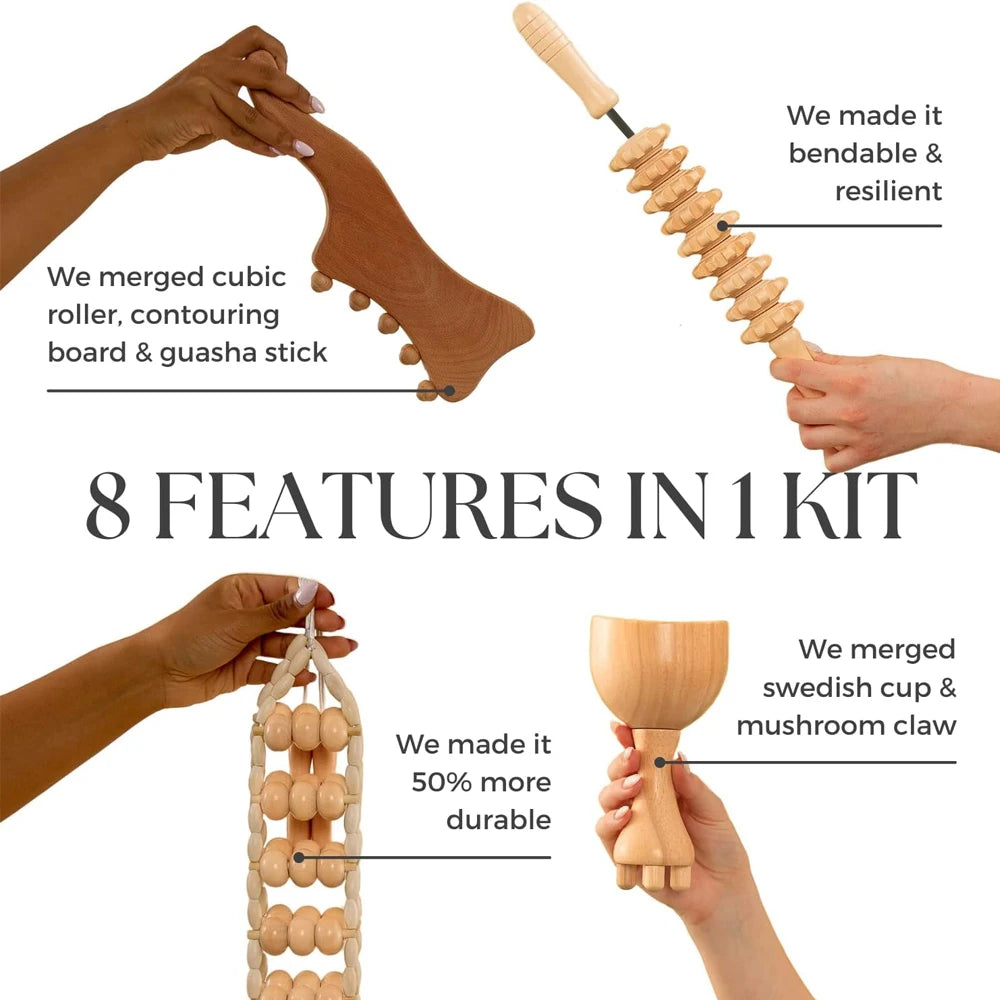 We merged cubic roller, contouring board & guasha stick

We made it bendable & resilient

8 FEATURES IN 1 KIT

We made it 50% more durable

We merged swedish cup & mushroom claw