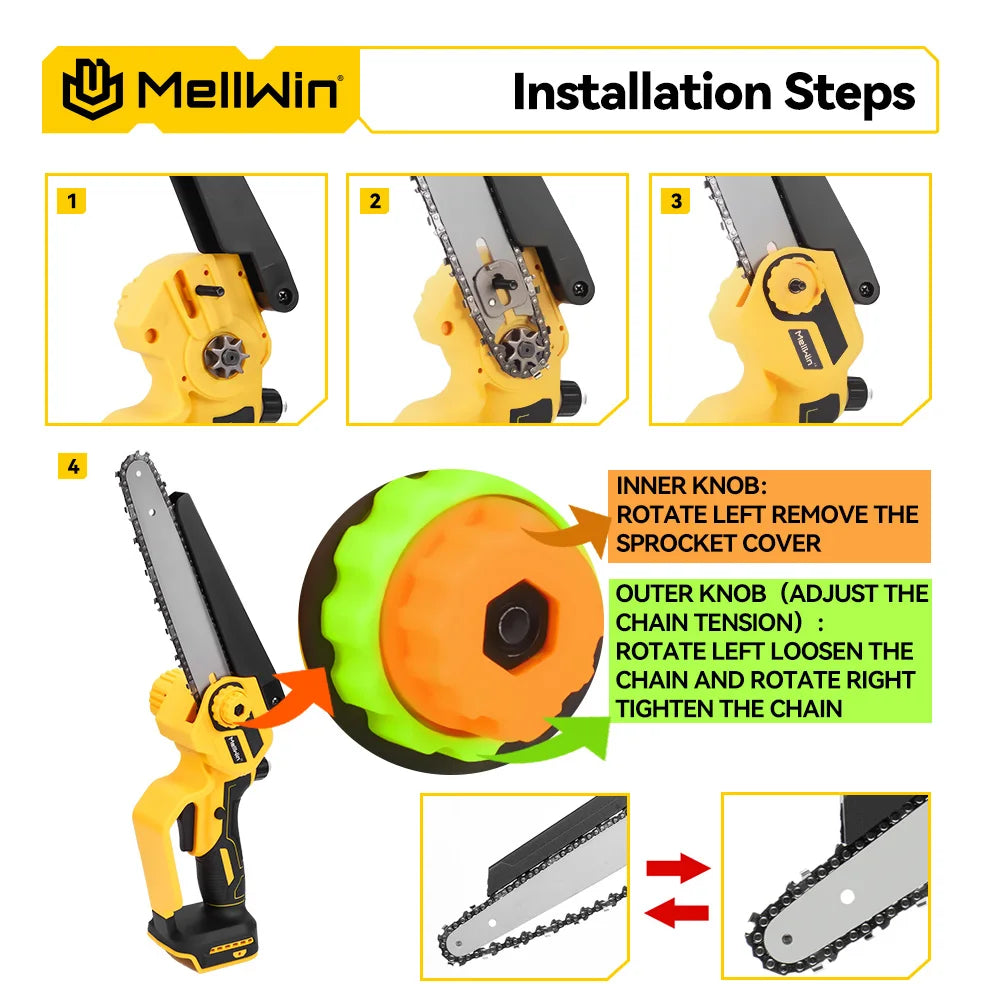 MellWin®

Installation Steps

1

2

3

MellWin

4

MellWin

INNER KNOB:
ROTATE LEFT REMOVE THE SPROCKET COVER

OUTER KNOB（ADJUST THE CHAIN TENSION）:
ROTATE LEFT LOOSEN THE CHAIN AND ROTATE RIGHT TIGHTEN THE CHAIN