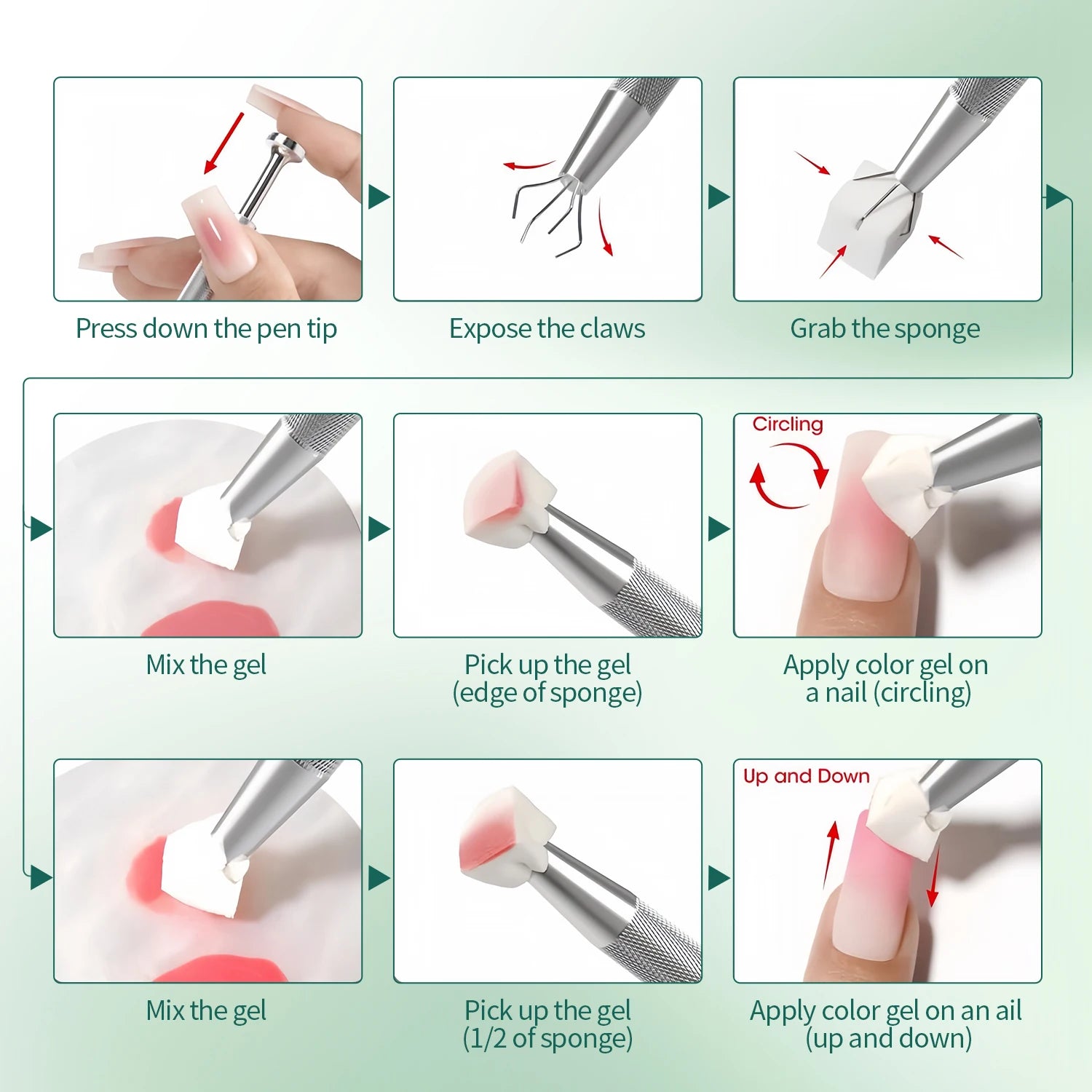 Press down the pen tip

Expose the claws

Grab the sponge

Mix the gel

Pick up the gel (edge of sponge)

Circling

Apply color gel on a nail (circling)

Mix the gel

Pick up the gel (1/2 of sponge)

Up and Down

Apply color gel on an ail (up and down)