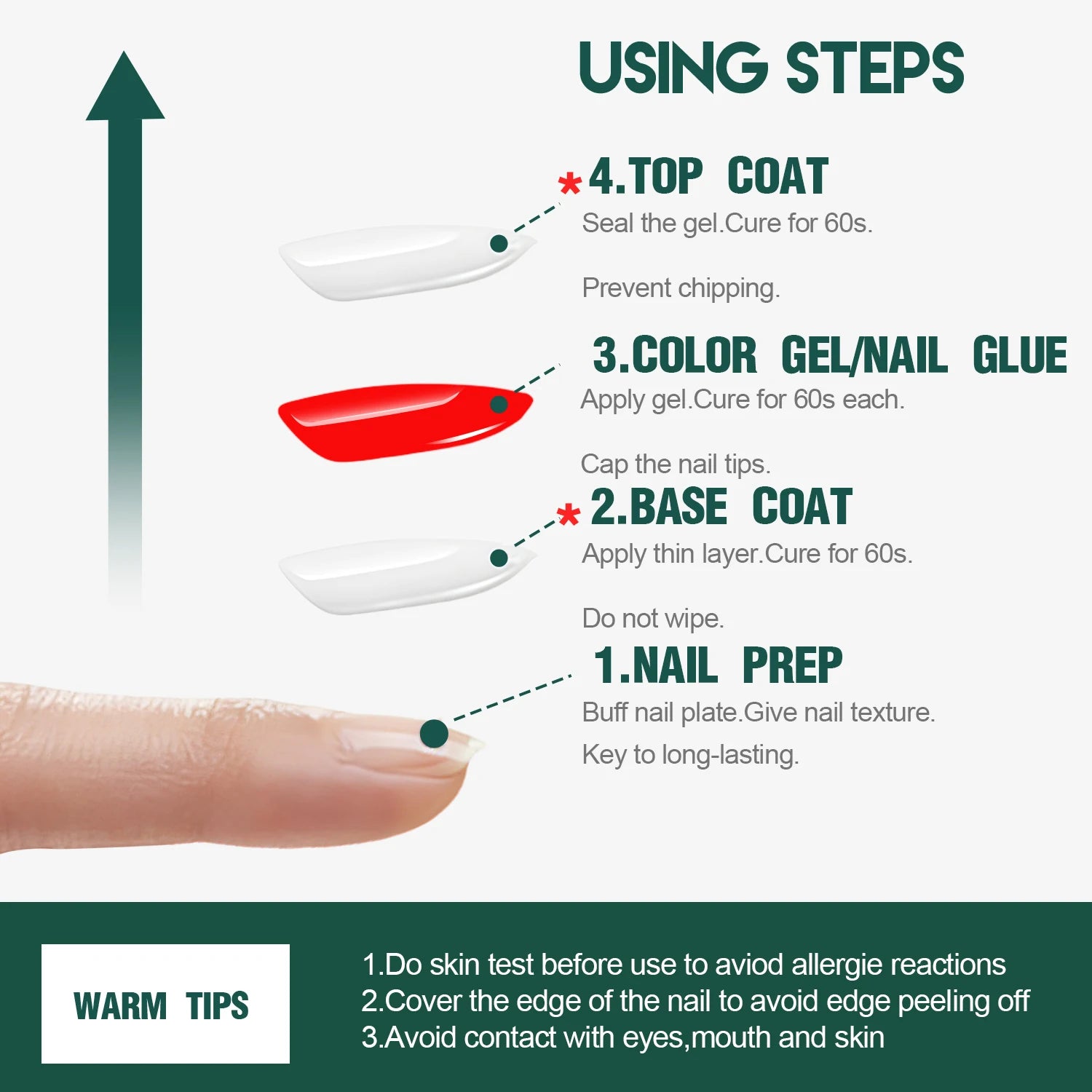 USING STEPS

*4.TOP COAT
Seal the gel.Cure for 60s.

Prevent chipping.

3.COLOR GEL/NAIL GLUE
Apply gel.Cure for 60s each.

Cap the nail tips.

*2.BASE COAT
Apply thin layer.Cure for 60s.

Do not wipe.

1.NAIL PREP
Buff nail plate.Give nail texture.

Key to long-lasting.

WARM TIPS

1.Do skin test before use to aviod allergie reactions
2.Cover the edge of the nail to avoid edge peeling off
3.Avoid contact with eyes,mouth and skin