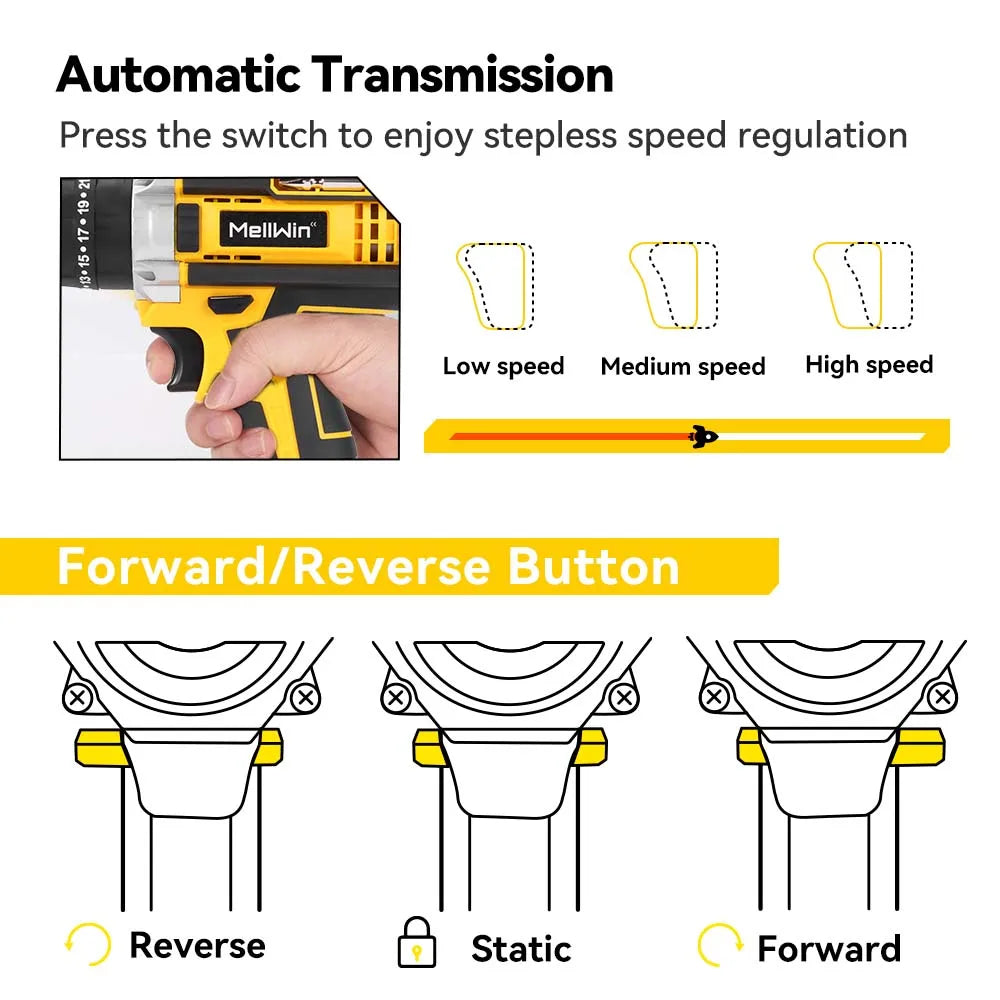 Automatic Transmission

Press the switch to enjoy stepless speed regulation

13 • 15 • 17 • 19 • 21

MellWin

Low speed

Medium speed

High speed

Forward/Reverse Button

Reverse

Static

Forward