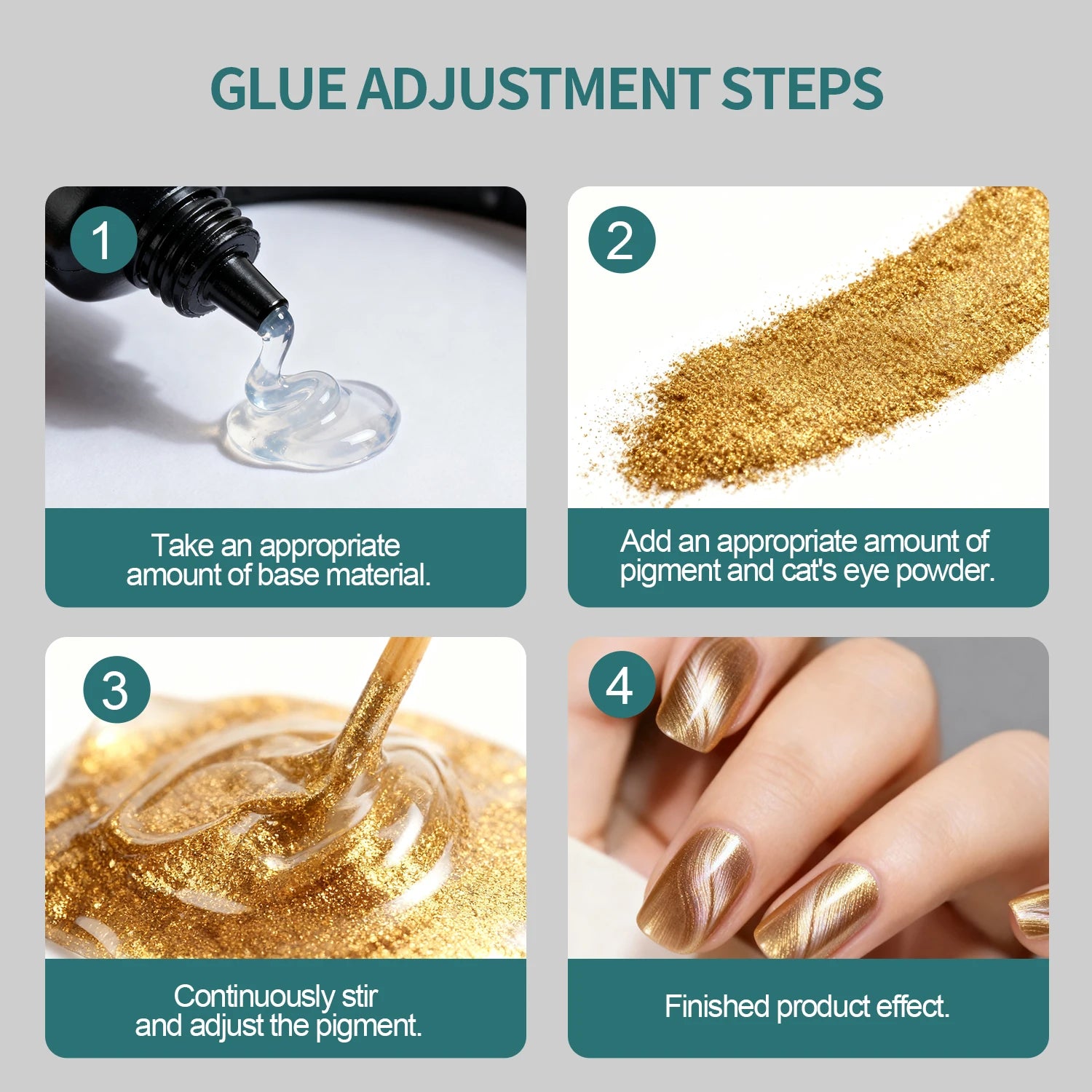 GLUE ADJUSTMENT STEPS

1

Take an appropriate amount of base material.

2

Add an appropriate amount of pigment and cat's eye powder.

3

Continuously stir and adjust the pigment.

4

Finished product effect.