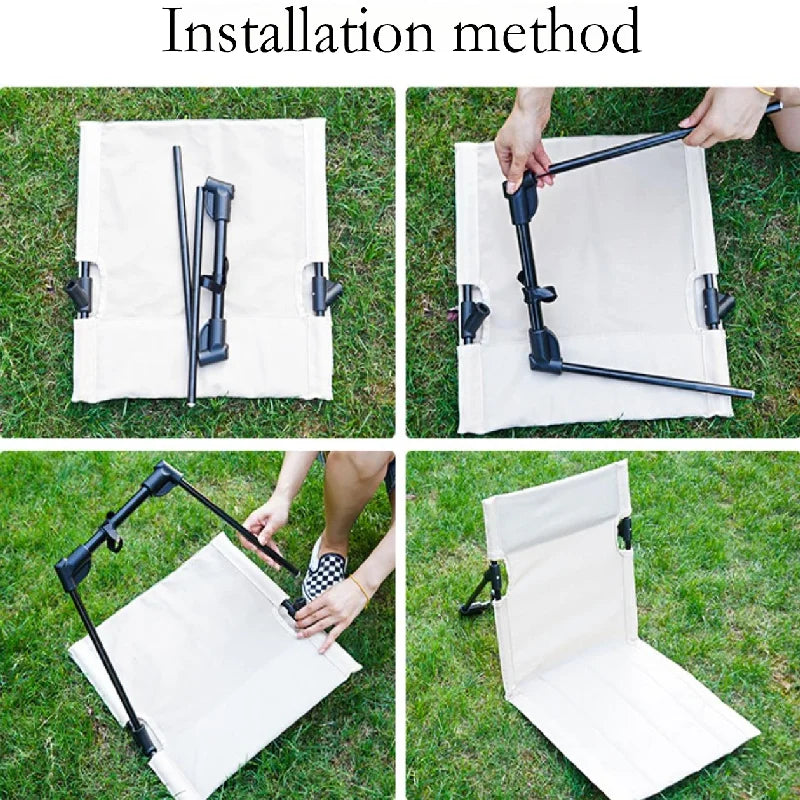 Installation method