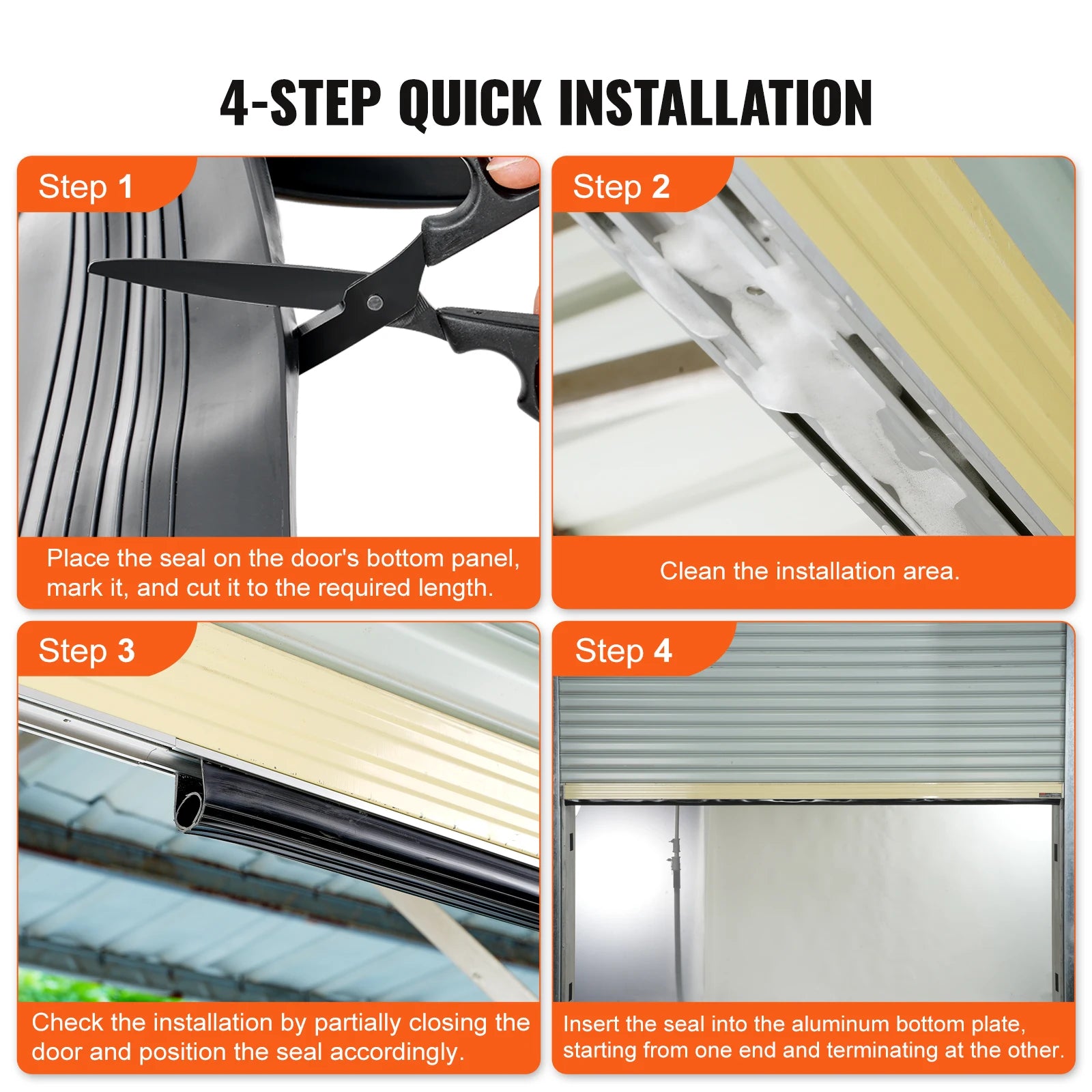 4-STEP QUICK INSTALLATION

Step 1

Place the seal on the door's bottom panel, mark it, and cut it to the required length.

Step 2

Clean the installation area.

Step 3

Check the installation by partially closing the door and position the seal accordingly.

Step 4

Insert the seal into the aluminum bottom plate, starting from one end and terminating at the other.