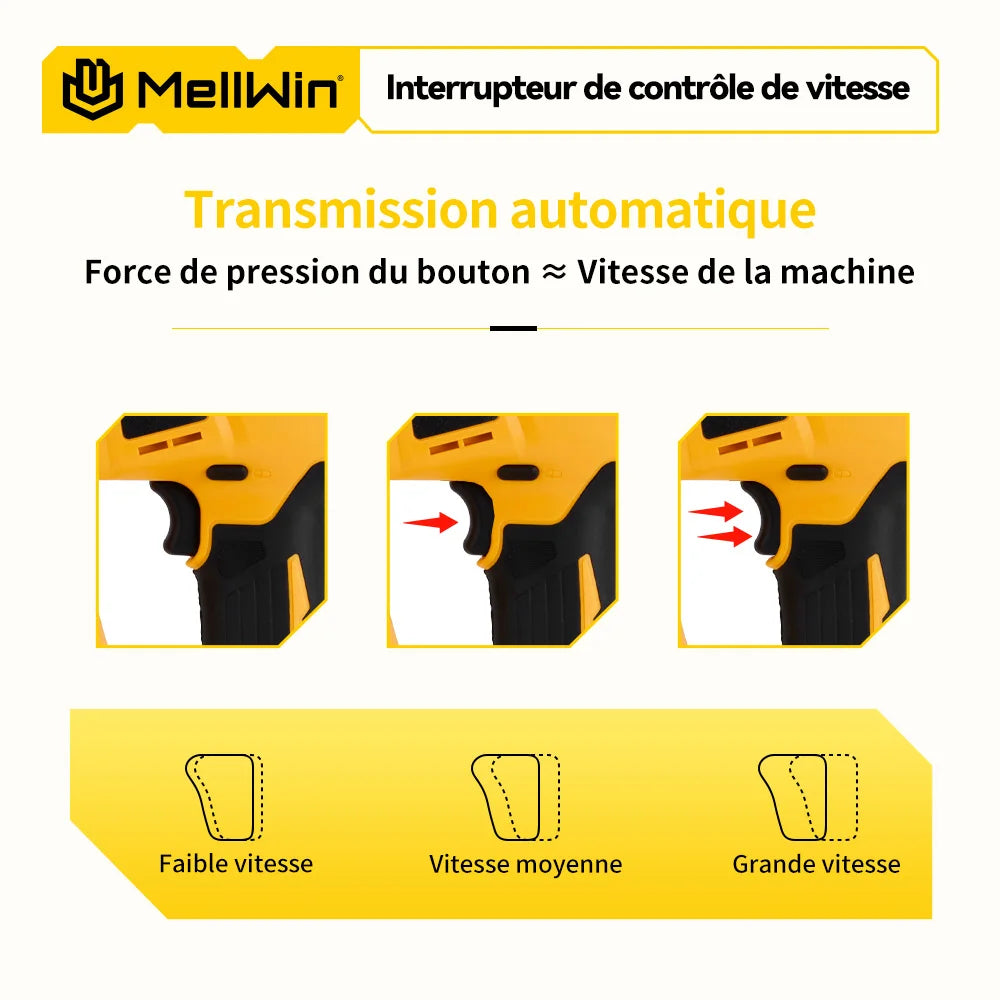 MellWin®

Interrupteur de contrôle de vitesse

Transmission automatique

Force de pression du bouton ≈ Vitesse de la machine

Faible vitesse

Vitesse moyenne

Grande vitesse