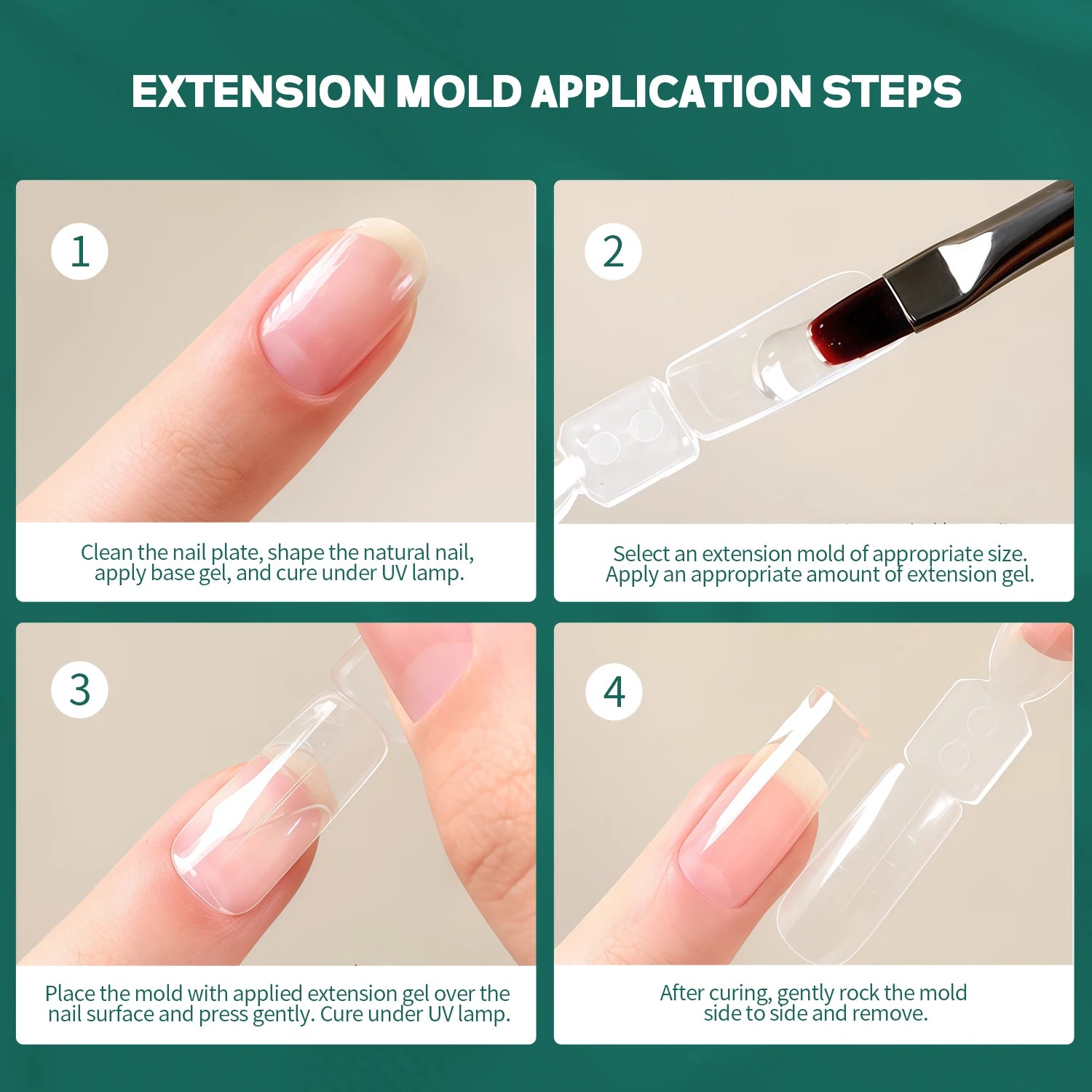 EXTENSION MOLD APPLICATION STEPS

1

Clean the nail plate, shape the natural nail, apply base gel, and cure under UV lamp.

2

Select an extension mold of appropriate size. Apply an appropriate amount of extension gel.

3

Place the mold with applied extension gel over the nail surface and press gently. Cure under UV lamp.

4

After curing, gently rock the mold side to side and remove.