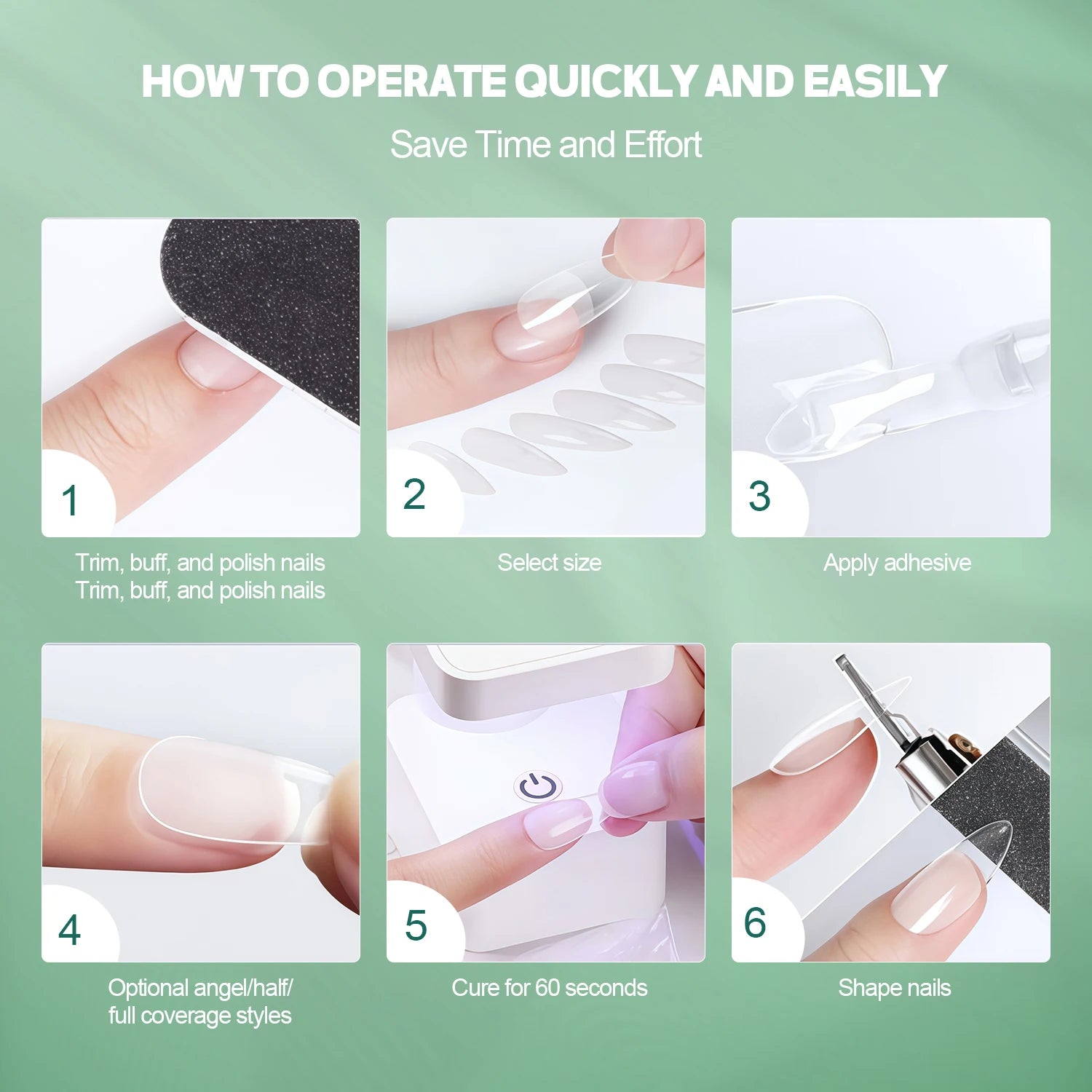 HOW TO OPERATE QUICKLY AND EASILY

Save Time and Effort

1

Trim, buff, and polish nails
Trim, buff, and polish nails

2

Select size

3

Apply adhesive

4

Optional angel/half/ full coverage styles

5

Cure for 60 seconds

6

Shape nails