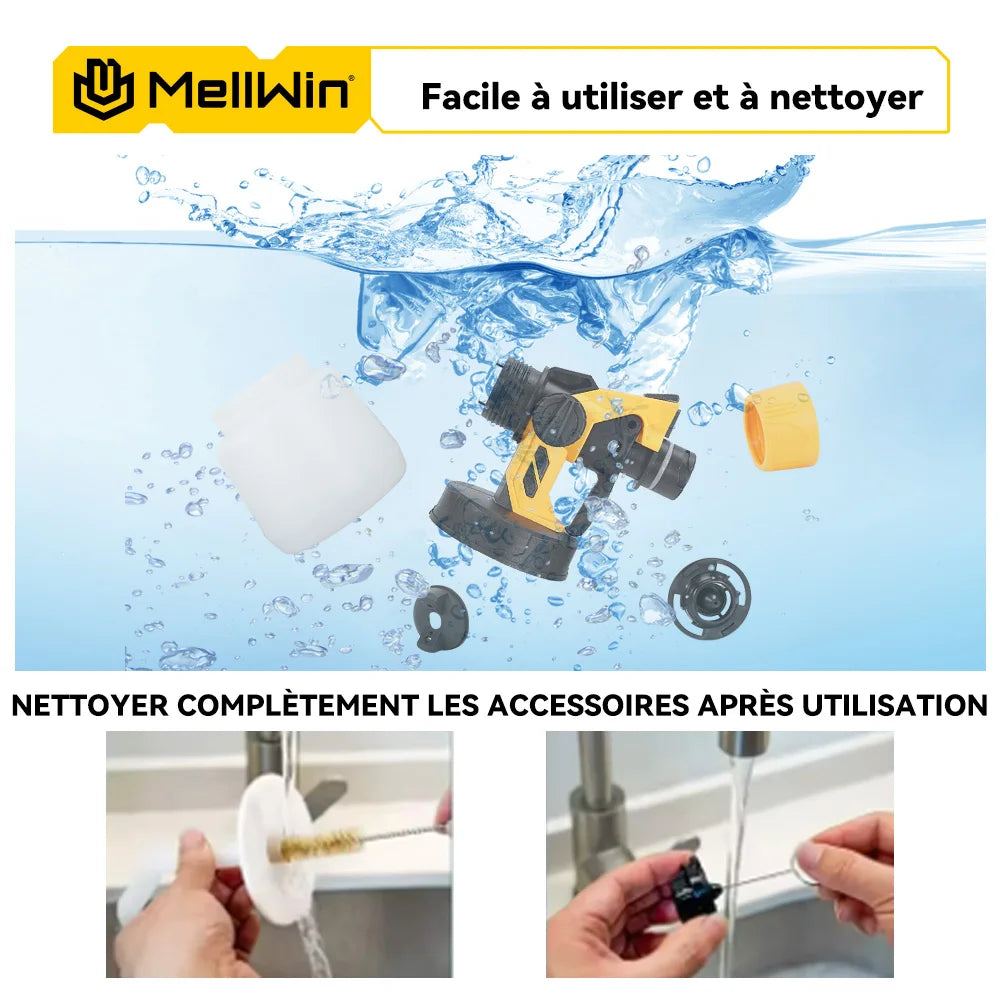 MellWin®

Facile à utiliser et à nettoyer

NETTOYER COMPLÈTEMENT LES ACCESSOIRES APRÈS UTILISATION