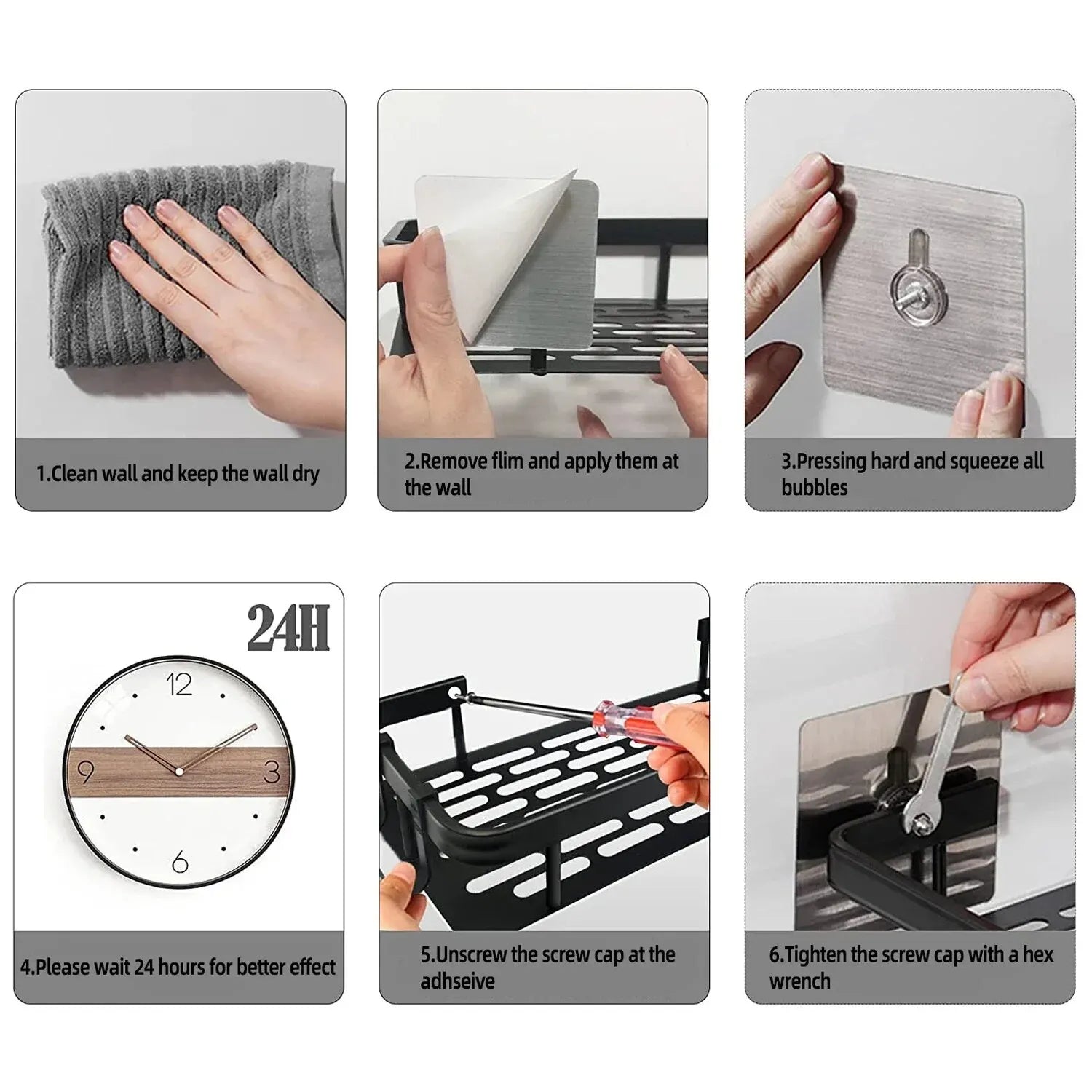 1.Clean wall and keep the wall dry

2.Remove flim and apply them at the wall

3.Pressing hard and squeeze all bubbles

24H

12
9
3
6

4.Please wait 24 hours for better effect

5.Unscrew the screw cap at the adhseive

6.Tighten the screw cap with a hex wrench