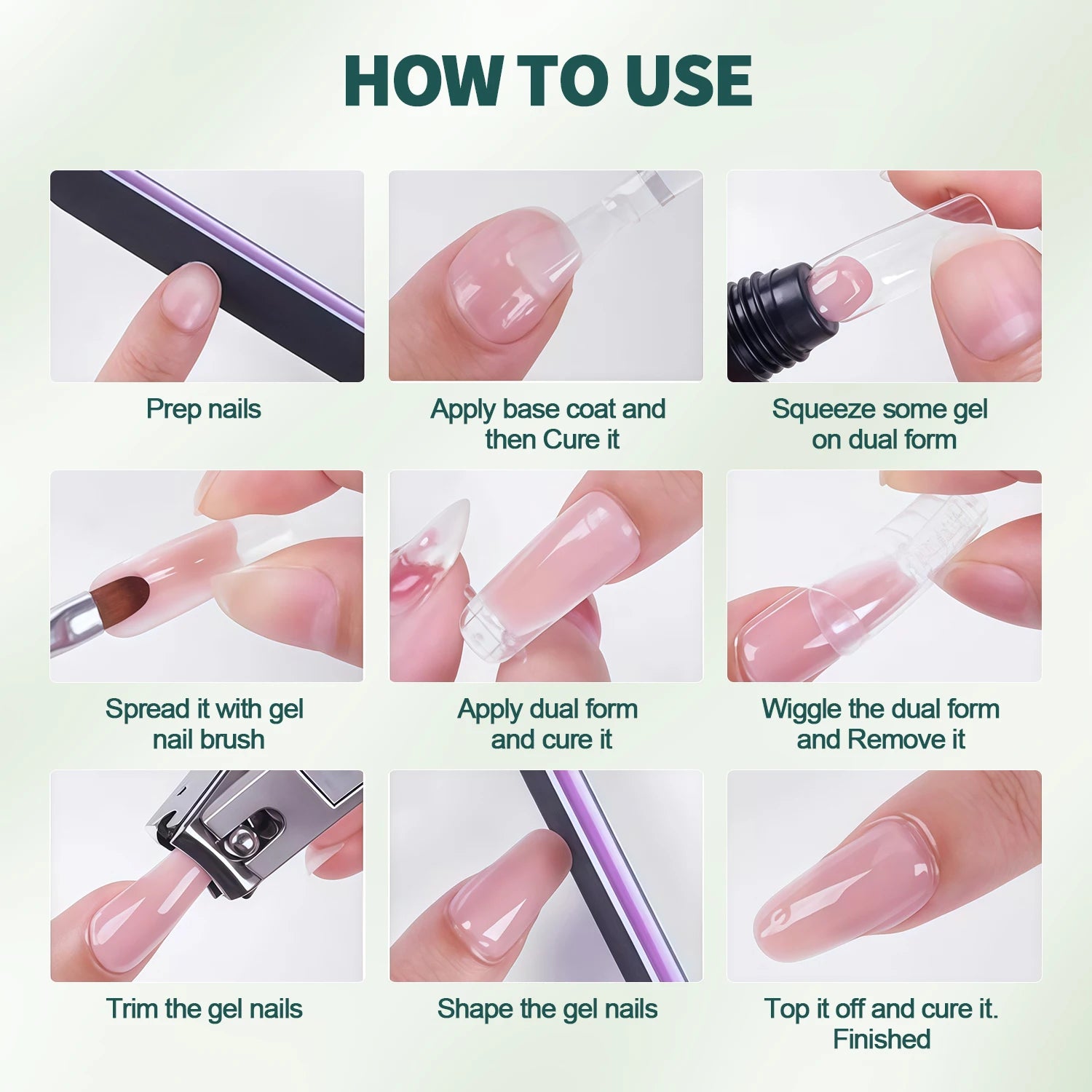 HOW TO USE

Prep nails

Apply base coat and then Cure it

Squeeze some gel on dual form

Spread it with gel nail brush

Apply dual form and cure it

Wiggle the dual form and Remove it

Trim the gel nails

Shape the gel nails

Top it off and cure it. Finished