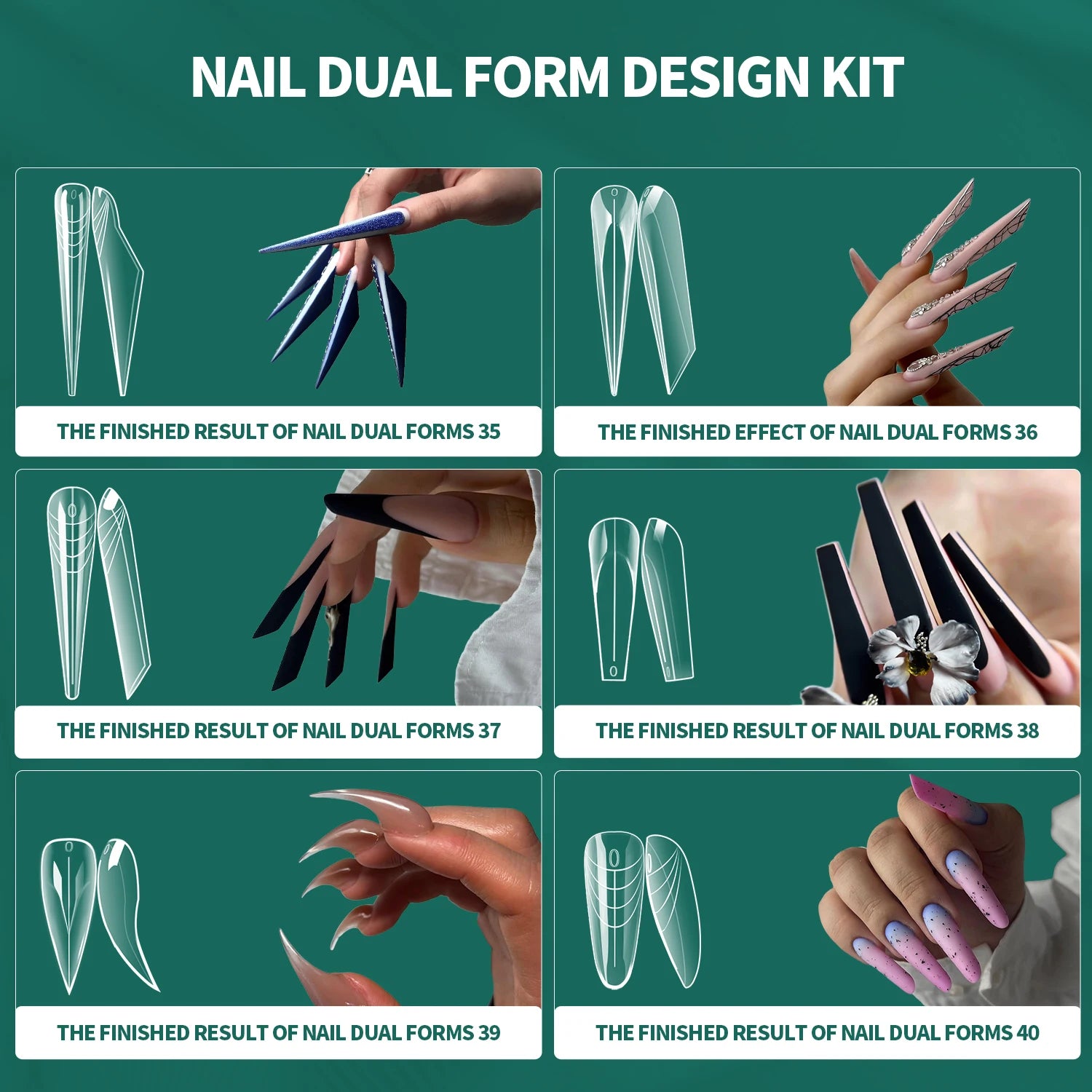 NAIL DUAL FORM DESIGN KIT

THE FINISHED RESULT OF NAIL DUAL FORMS 35

THE FINISHED EFFECT OF NAIL DUAL FORMS 36

THE FINISHED RESULT OF NAIL DUAL FORMS 37

THE FINISHED RESULT OF NAIL DUAL FORMS 38

THE FINISHED RESULT OF NAIL DUAL FORMS 39

THE FINISHED RESULT OF NAIL DUAL FORMS 40