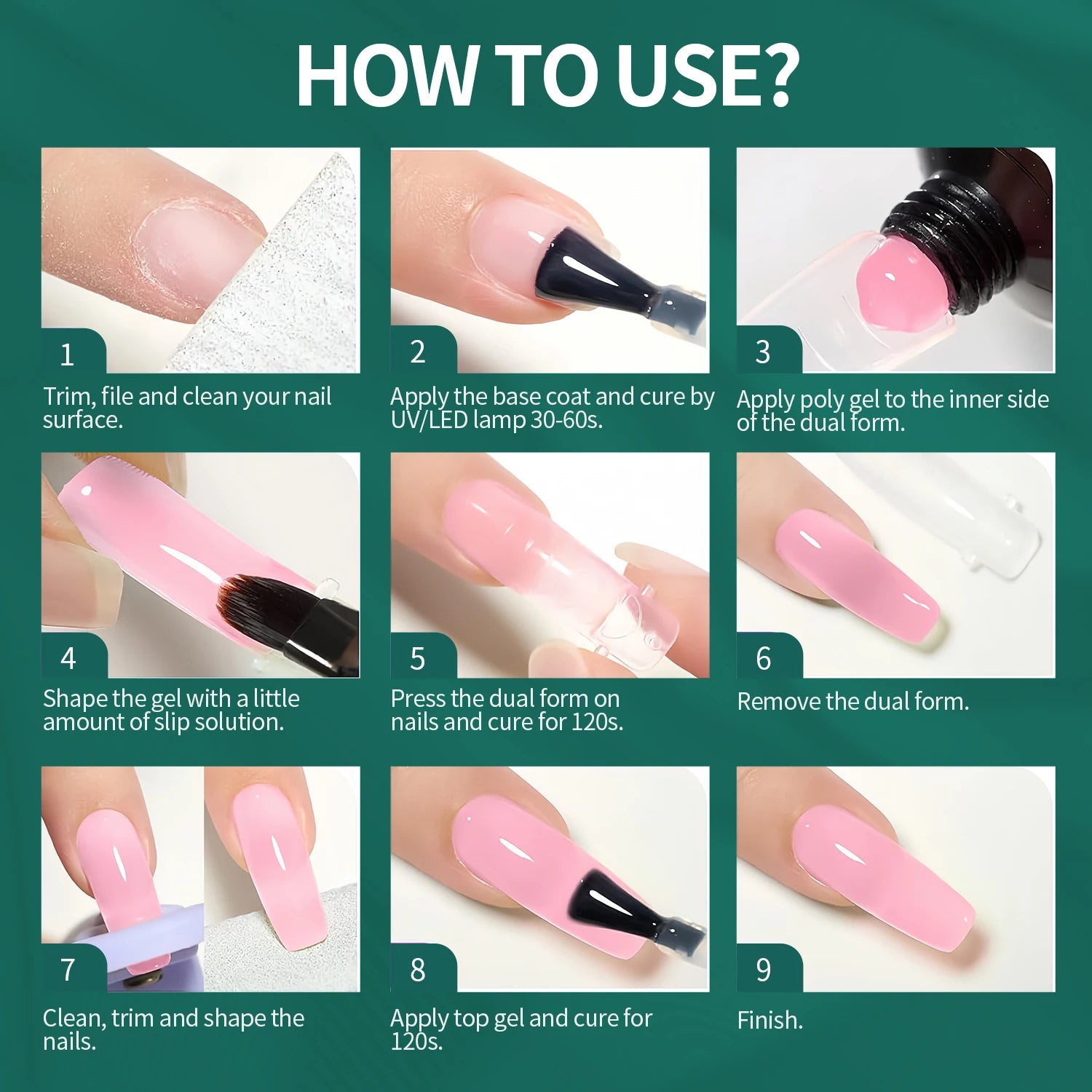 HOW TO USE?

1
Trim, file and clean your nail surface.

2
Apply the base coat and cure by UV/LED lamp 30-60s.

3
Apply poly gel to the inner side of the dual form.

4
Shape the gel with a little amount of slip solution.

5
Press the dual form on nails and cure for 120s.

6
Remove the dual form.

7
Clean, trim and shape the nails.

8
Apply top gel and cure for 120s.

9
Finish.