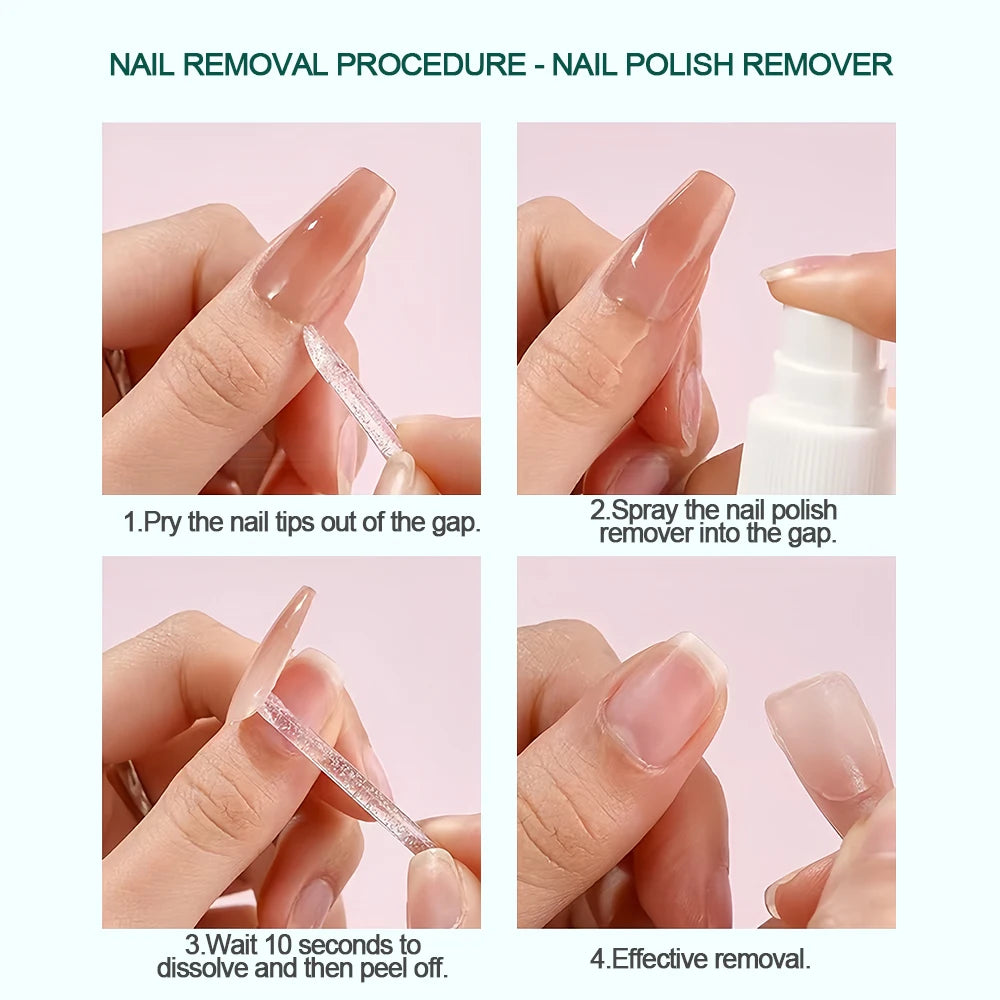 NAIL REMOVAL PROCEDURE - NAIL POLISH REMOVER

1.Pry the nail tips out of the gap.

2.Spray the nail polish remover into the gap.

3.Wait 10 seconds to dissolve and then peel off.

4.Effective removal.