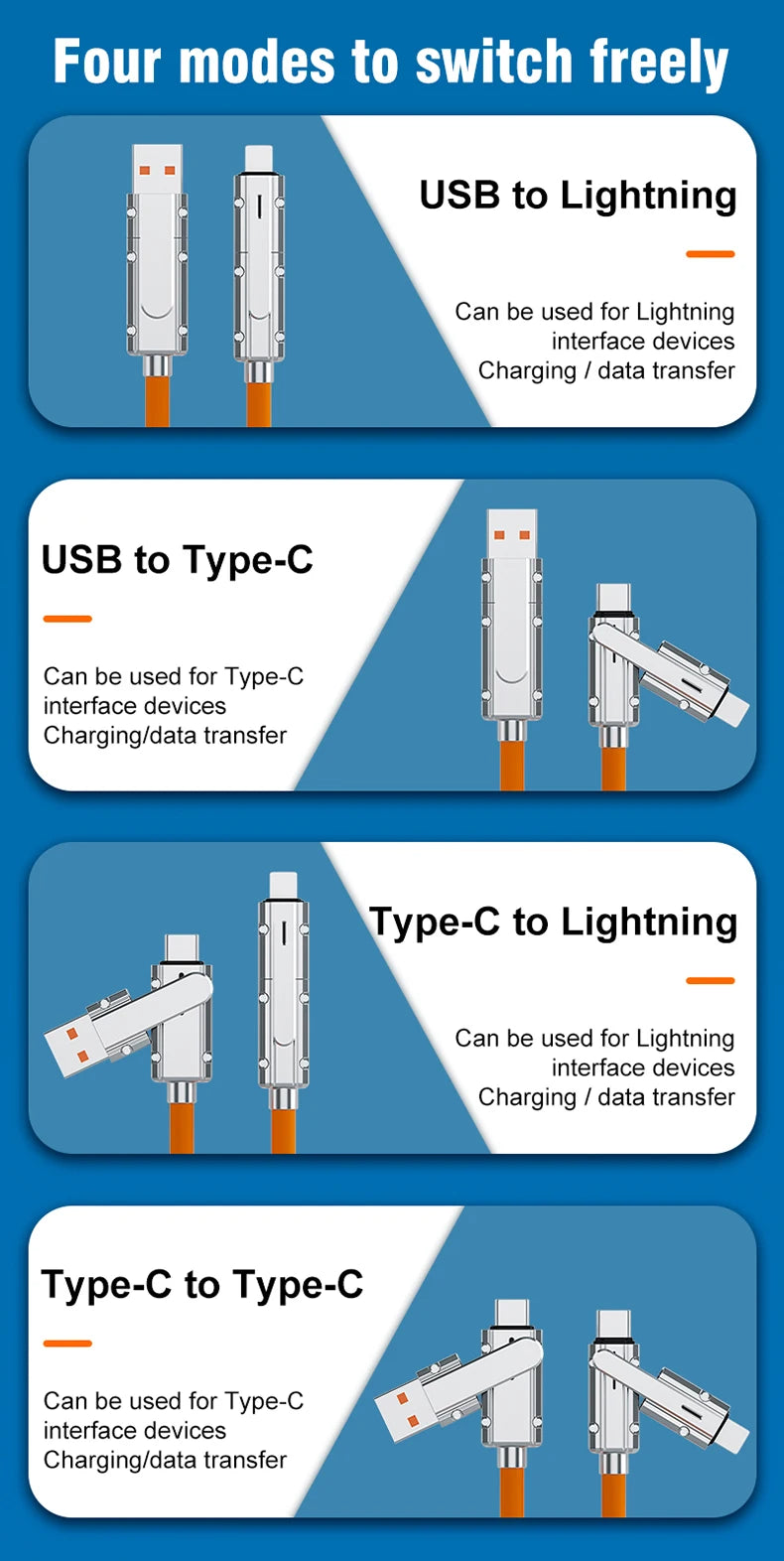 Four modes to switch freely

USB to Lightning

Can be used for Lightning interface devices
Charging / data transfer

USB to Type-C

Can be used for Type-C interface devices
Charging/data transfer

Type-C to Lightning

Can be used for Lightning interface devices
Charging / data transfer

Type-C to Type-C

Can be used for Type-C interface devices
Charging/data transfer