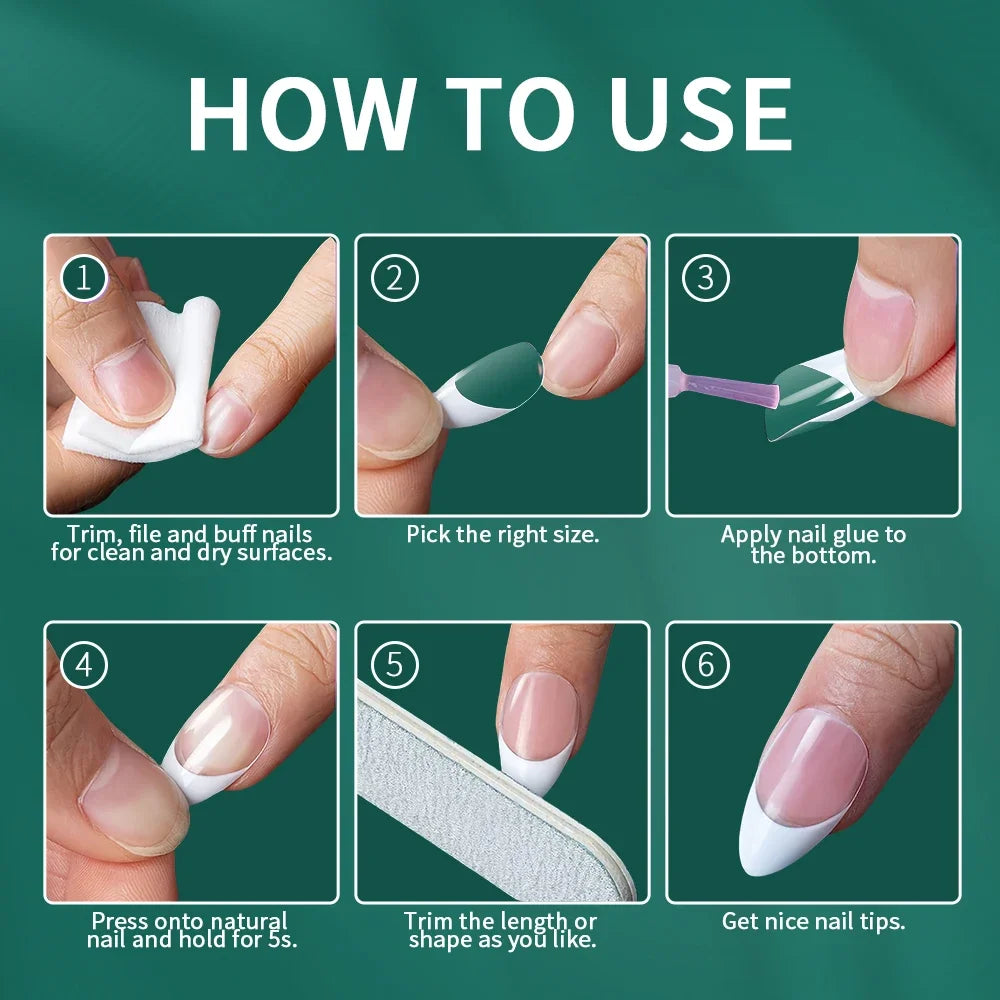 HOW TO USE

1
Trim, file and buff nails for clean and dry surfaces.

2
Pick the right size.

3
Apply nail glue to the bottom.

4
Press onto natural nail and hold for 5s.

5
Trim the length or shape as you like.

6
Get nice nail tips.