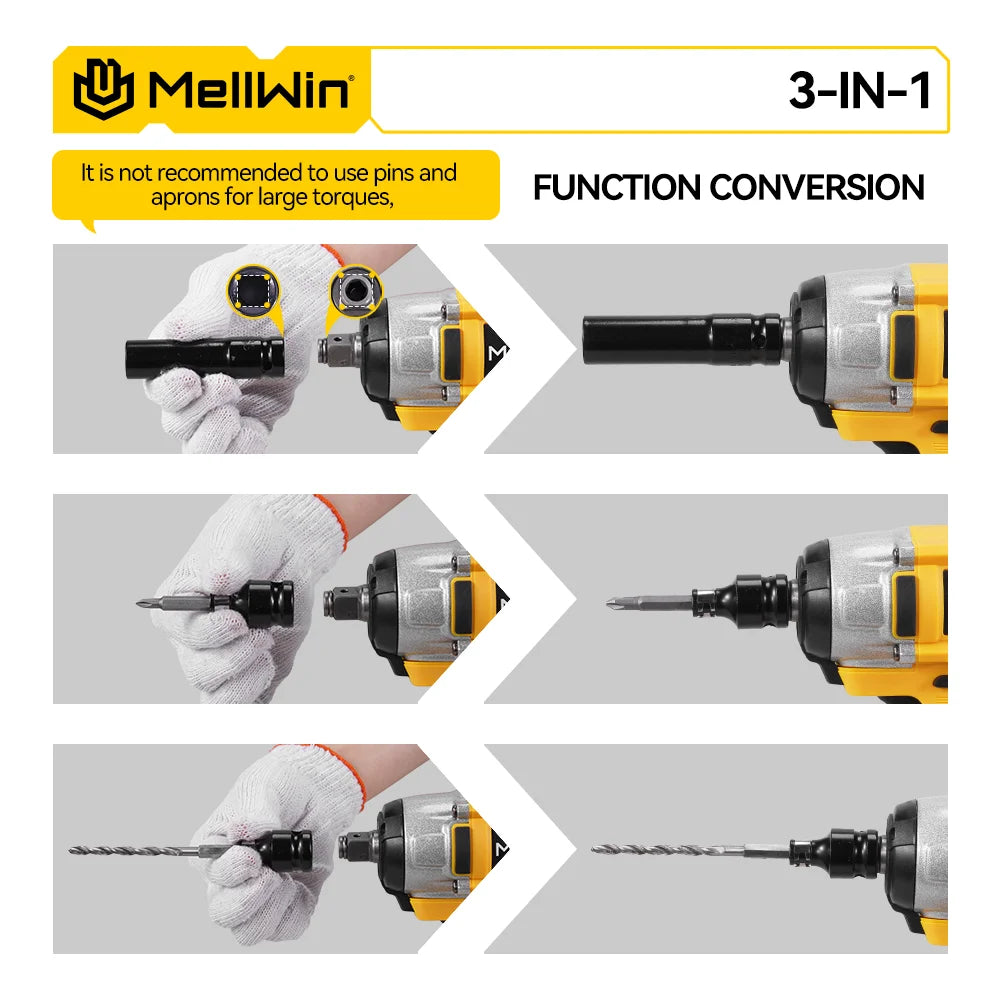 MellWin®

3-IN-1

It is not recommended to use pins and aprons for large torques,

FUNCTION CONVERSION