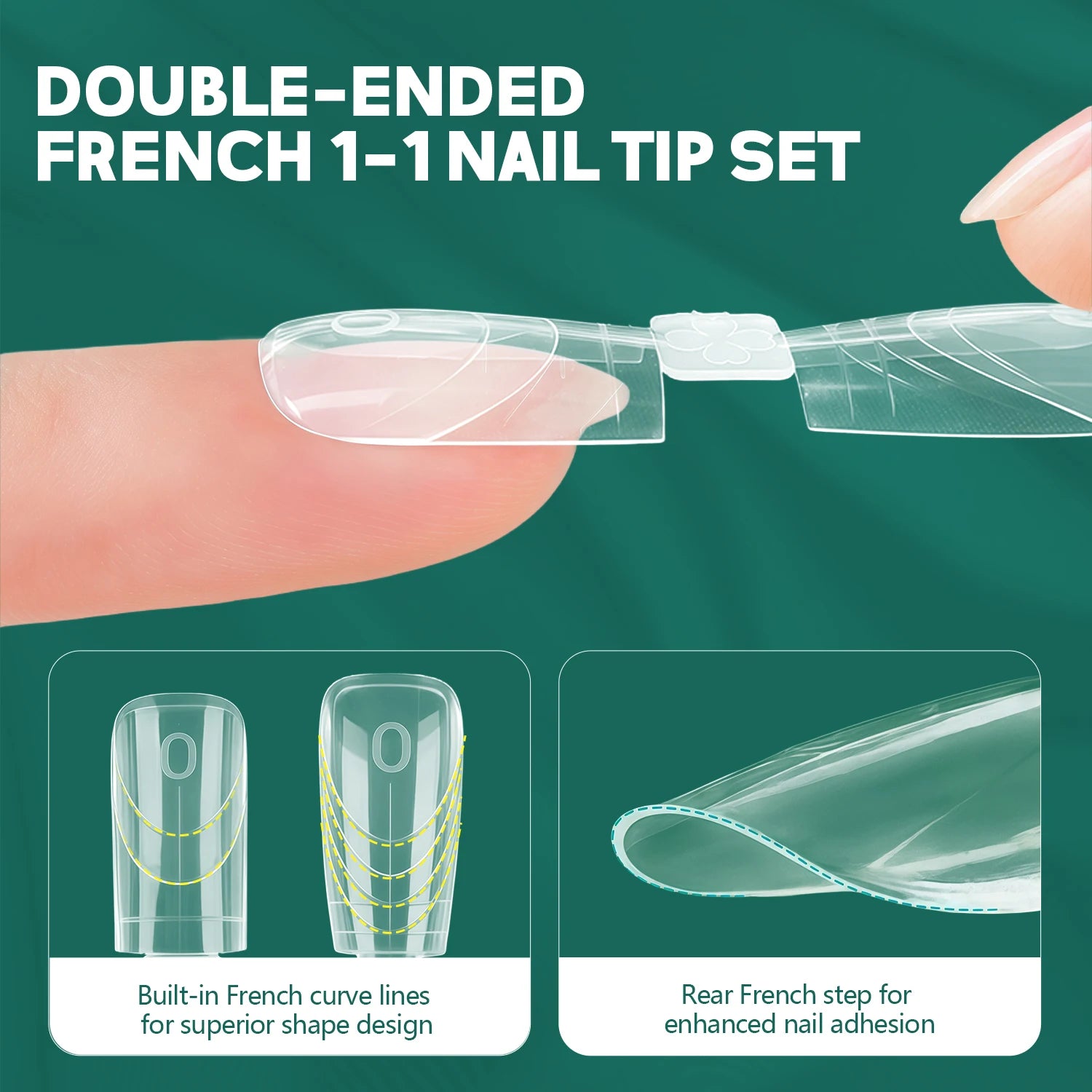 DOUBLE-ENDED FRENCH 1-1 NAIL TIP SET

0

0

Built-in French curve lines for superior shape design

Rear French step for enhanced nail adhesion