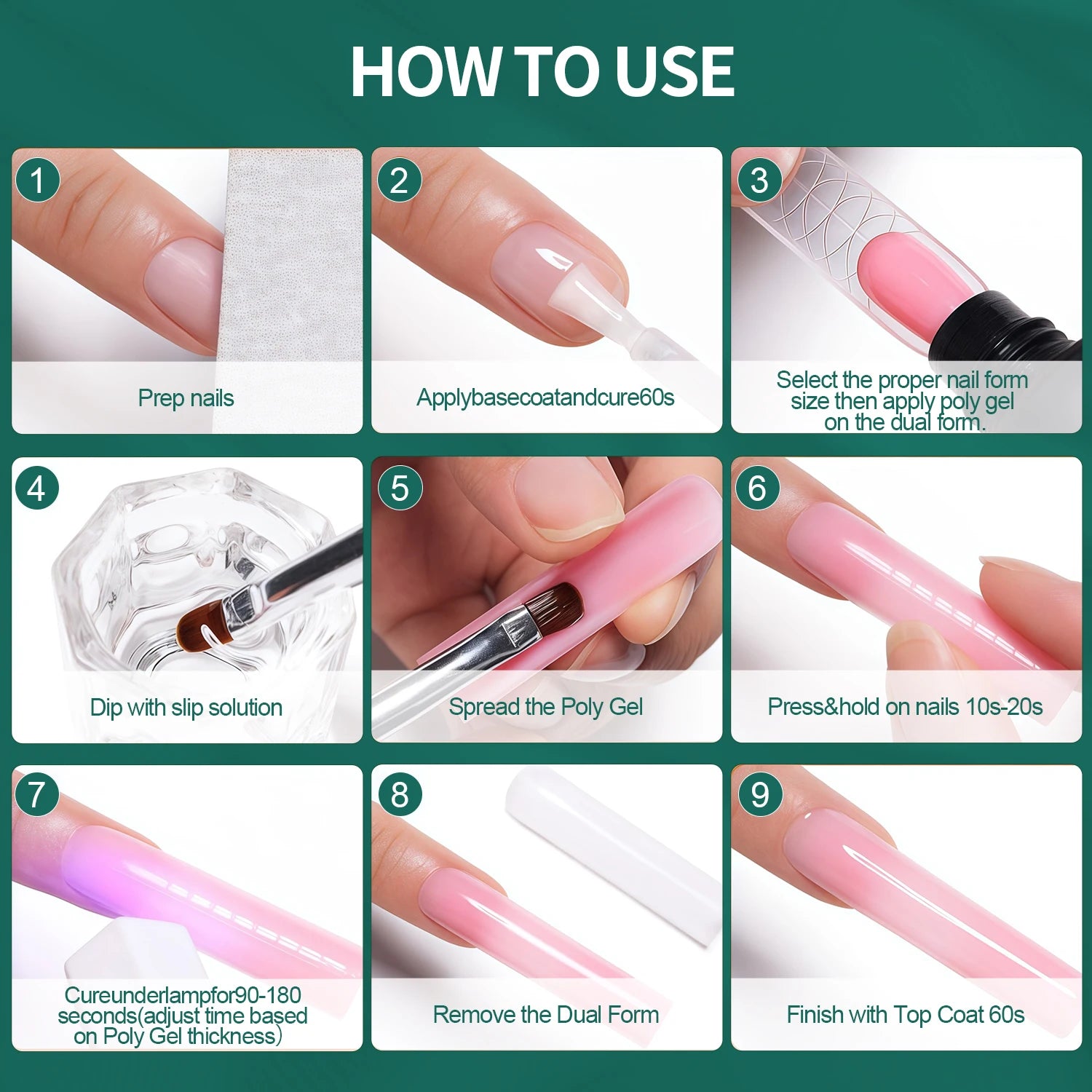 HOW TO USE

1
Prep nails

2
Applybasecoatandcure60s

3
Select the proper nail form size then apply poly gel on the dual form.

4
Dip with slip solution

5
Spread the Poly Gel

6
Press&hold on nails 10s-20s

7
Cureunderlampfor90-180 seconds(adjust time based on Poly Gel thickness)

8
Remove the Dual Form

9
Finish with Top Coat 60s